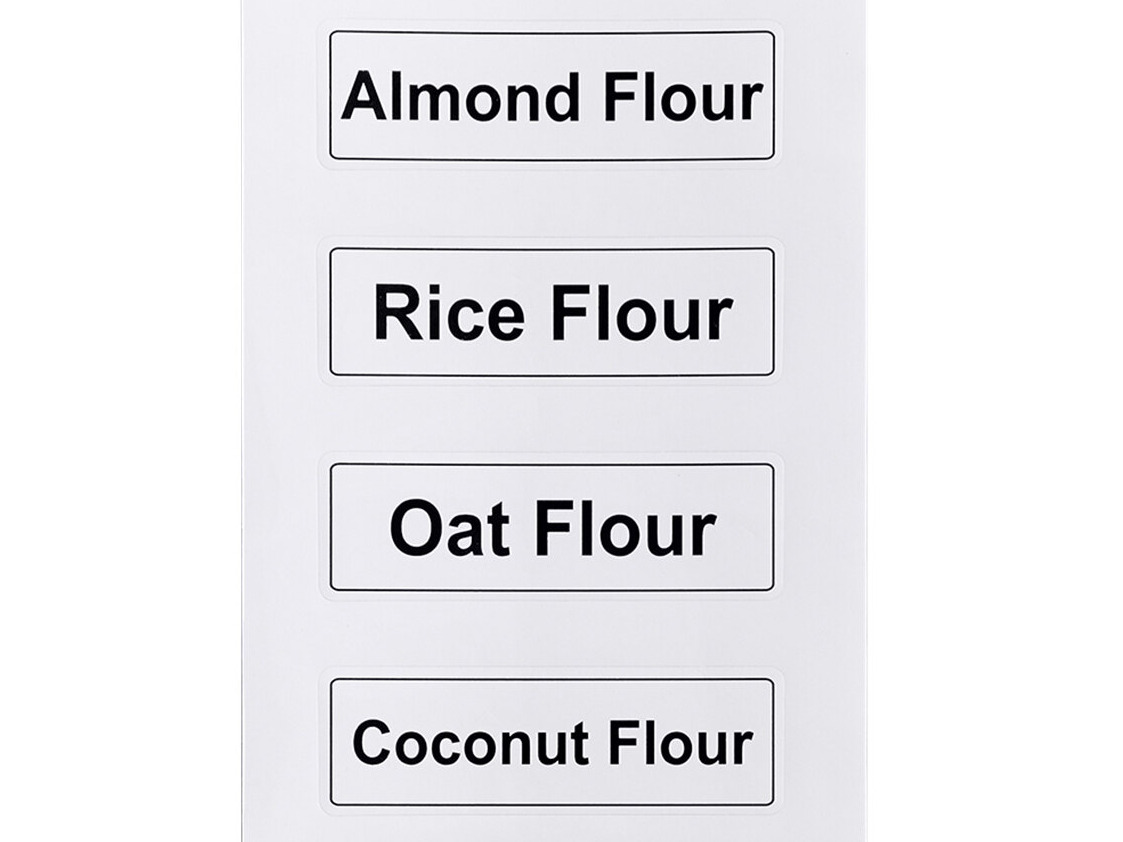 Almond Flour

Rice Flour

Oat Flour

Coconut Flour